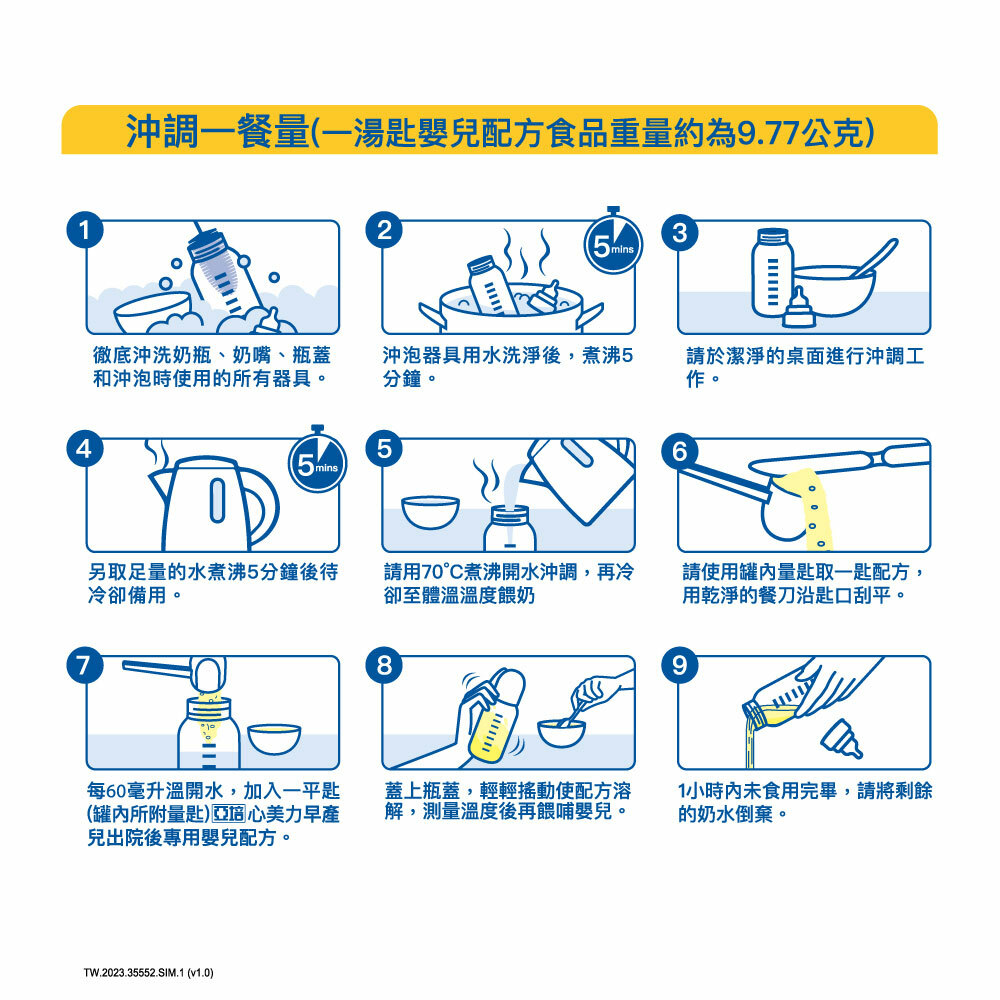 沖調一餐量(一湯匙嬰兒配方食品重量約為9.77公克)

1

徹底沖洗奶瓶、奶嘴、瓶蓋和沖泡時使用的所有器具。

2

5 mins

沖泡器具用水洗淨後，煮沸5分鐘。

3

請於潔淨的桌面進行沖調工作。

4

5 mins

另取足量的水煮沸5分鐘後待冷卻備用。

5

請用70°C煮沸開水沖調，再冷卻至體溫溫度餵奶

6

請使用罐內量匙取一匙配方，用乾淨的餐刀沿匙口刮平。

7

每60毫升溫開水，加入一平匙(罐內所附量匙)亞培心美力早產兒出院後專用嬰兒配方。

8

蓋上瓶蓋，輕輕搖動使配方溶解，測量溫度後再餵哺嬰兒。

9

1小時內未食用完畢，請將剩餘的奶水倒棄。

TW.2023.35552.SIM.1 (v1.0)